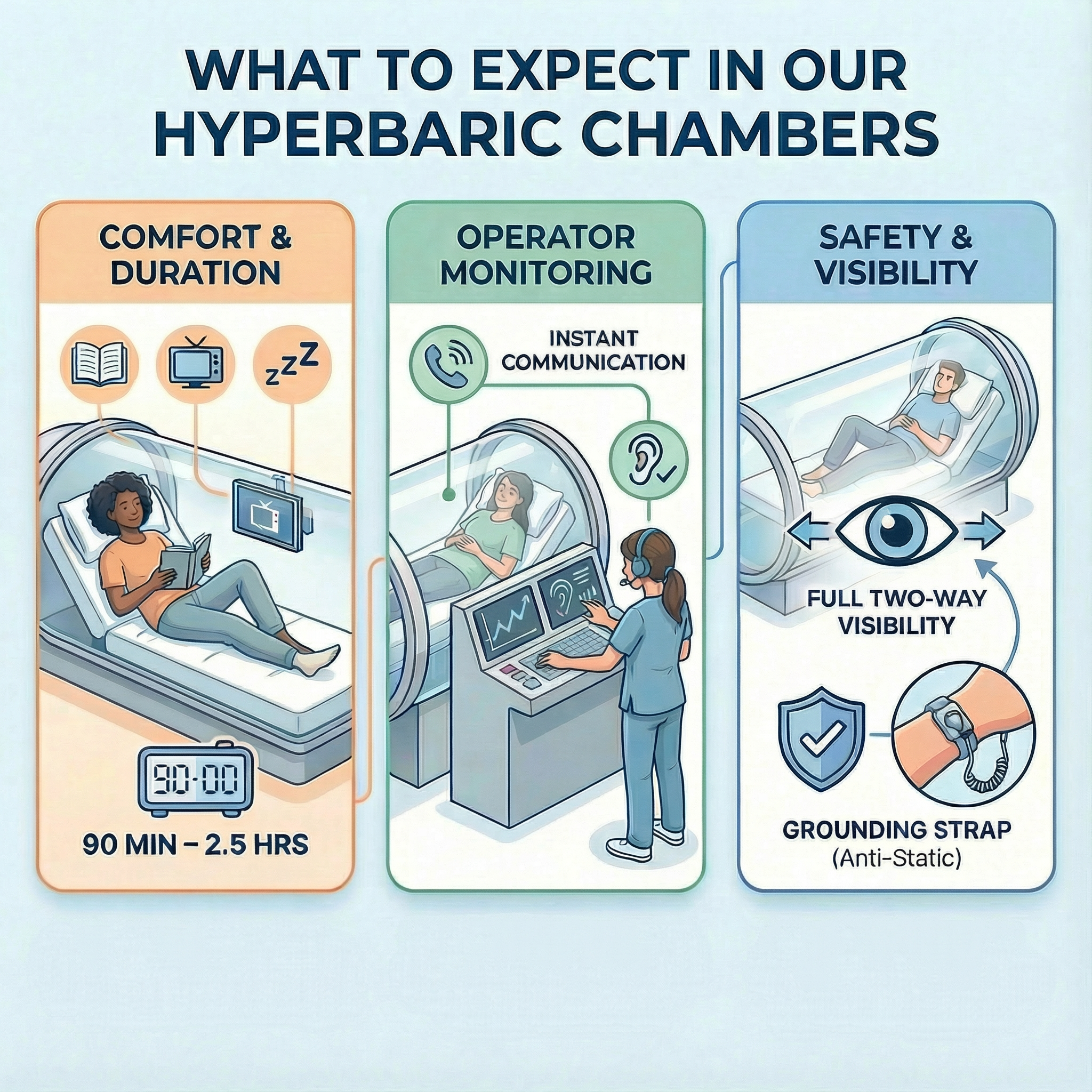 WHAT TO EXPECT IN OUR HYPERBARIC CHAMBERS

COMFORT & DURATION

zzZ

90:00

90 MIN – 2.5 HRS

OPERATOR MONITORING

INSTANT COMMUNICATION

SAFETY & VISIBILITY

FULL TWO-WAY VISIBILITY

GROUNDING STRAP
(Anti-Static)